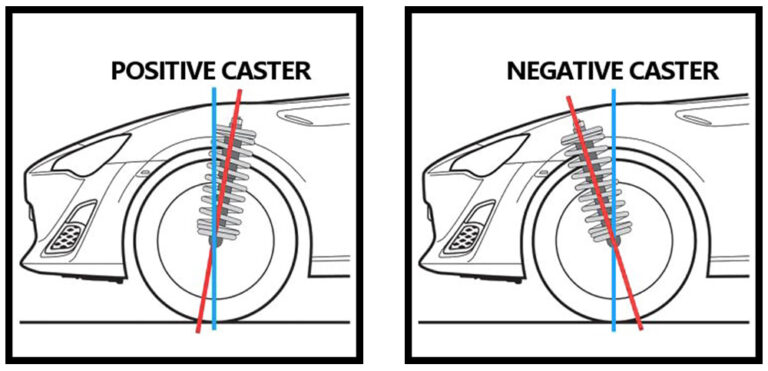 POSITIVE CASTER

NEGATIVE CASTER